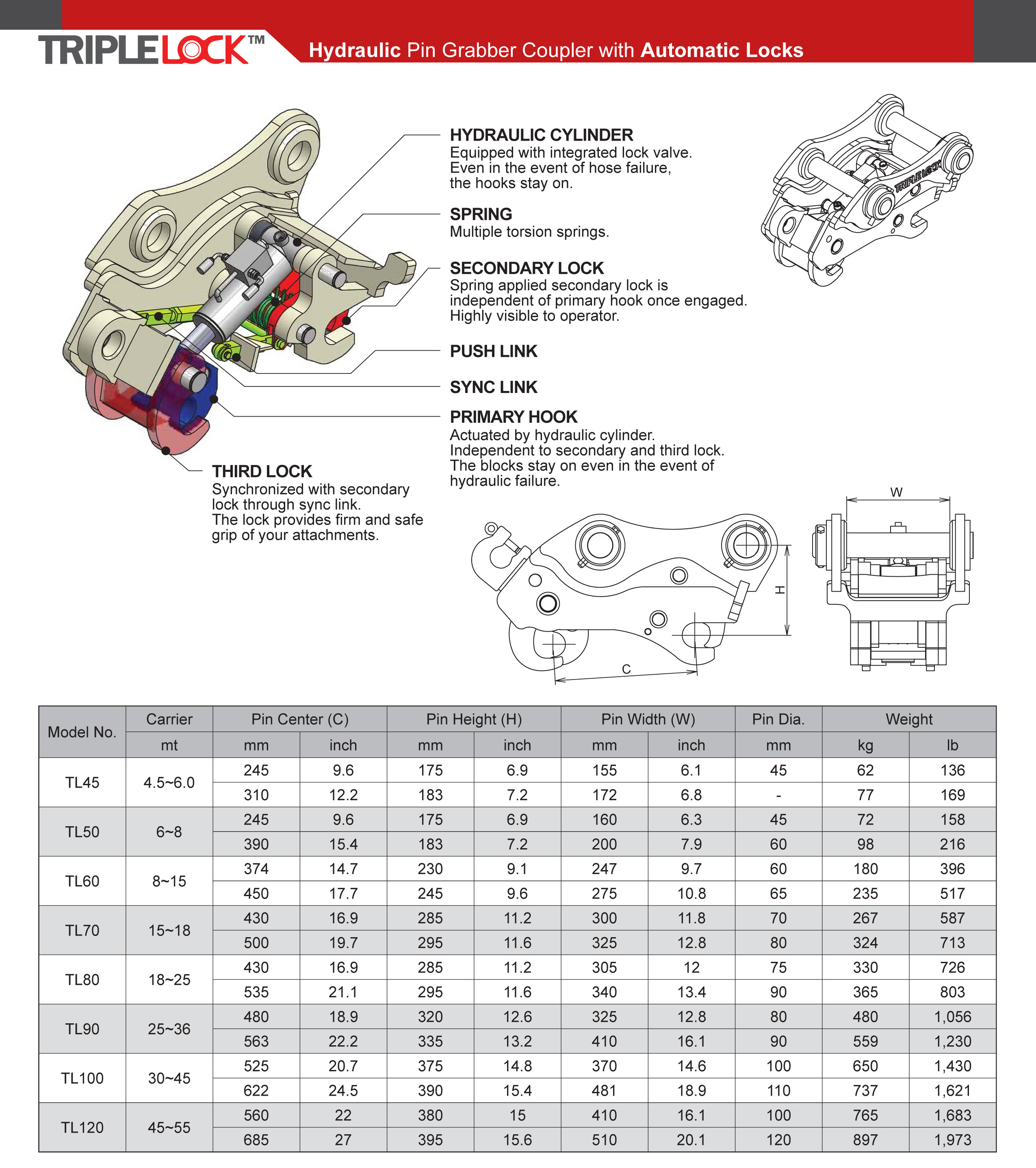 TRIPLELOCK™ Hydraulic Pin Grabber Coupler with Automatic Locks

HYDRAULIC CYLINDER
Equipped with integrated lock valve. Even in the event of hose failure, the hooks stay on.

SPRING
Multiple torsion springs.

SECONDARY LOCK
Spring applied secondary lock is independent of primary hook once engaged. Highly visible to operator.

PUSH LINK

SYNC LINK

PRIMARY HOOK
Actuated by hydraulic cylinder. Independent to secondary and third lock. The blocks stay on even in the event of hydraulic failure.

THIRD LOCK
Synchronized with secondary lock through sync link. The lock provides firm and safe grip of your attachments.

TRIPLELOCK

W

H

C

| Model No. | Carrier | Pin Center (C) | | Pin Height (H) | | Pin Width (W) | | Pin Dia. | Weight | |
|---|---|---|---|---|---|---|---|---|---|---|
| | mt | mm | inch | mm | inch | mm | inch | mm | kg | lb |
| TL45 | 4.5~6.0 | 245 | 9.6 | 175 | 6.9 | 155 | 6.1 | 45 | 62 | 136 |
| | | 310 | 12.2 | 183 | 7.2 | 172 | 6.8 | - | 77 | 169 |
| TL50 | 6~8 | 245 | 9.6 | 175 | 6.9 | 160 | 6.3 | 45 | 72 | 158 |
| | | 390 | 15.4 | 183 | 7.2 | 200 | 7.9 | 60 | 98 | 216 |
| TL60 | 8~15 | 374 | 14.7 | 230 | 9.1 | 247 | 9.7 | 60 | 180 | 396 |
| | | 450 | 17.7 | 245 | 9.6 | 275 | 10.8 | 65 | 235 | 517 |
| TL70 | 15~18 | 430 | 16.9 | 285 | 11.2 | 300 | 11.8 | 70 | 267 | 587 |
| | | 500 | 19.7 | 295 | 11.6 | 325 | 12.8 | 80 | 324 | 713 |
| TL80 | 18~25 | 430 | 16.9 | 285 | 11.2 | 305 | 12 | 75 | 330 | 726 |
| | | 535 | 21.1 | 295 | 11.6 | 340 | 13.4 | 90 | 365 | 803 |
| TL90 | 25~36 | 480 | 18.9 | 320 | 12.6 | 325 | 12.8 | 80 | 480 | 1,056 |
| | | 563 | 22.2 | 335 | 13.2 | 410 | 16.1 | 90 | 559 | 1,230 |
| TL100 | 30~45 | 525 | 20.7 | 375 | 14.8 | 370 | 14.6 | 100 | 650 | 1,430 |
| | | 622 | 24.5 | 390 | 15.4 | 481 | 18.9 | 110 | 737 | 1,621 |
| TL120 | 45~55 | 560 | 22 | 380 | 15 | 410 | 16.1 | 100 | 765 | 1,683 |
| | | 685 | 27 | 395 | 15.6 | 510 | 20.1 | 120 | 897 | 1,973 |